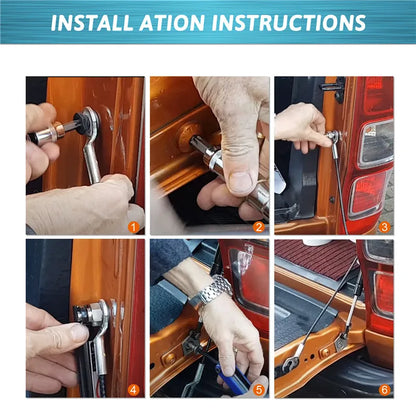 INSTALL ATION INSTRUCTIONS

1

2

3

4

5

6