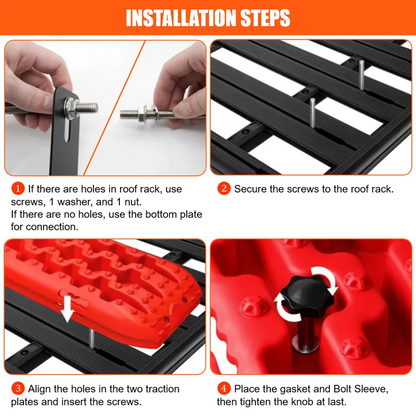 INSTALLATION STEPS

1 If there are holes in roof rack, use screws, 1 washer, and 1 nut.
If there are no holes, use the bottom plate for connection.

2 Secure the screws to the roof rack.

3 Align the holes in the two traction plates and insert the screws.

4 Place the gasket and Bolt Sleeve, then tighten the knob at last.