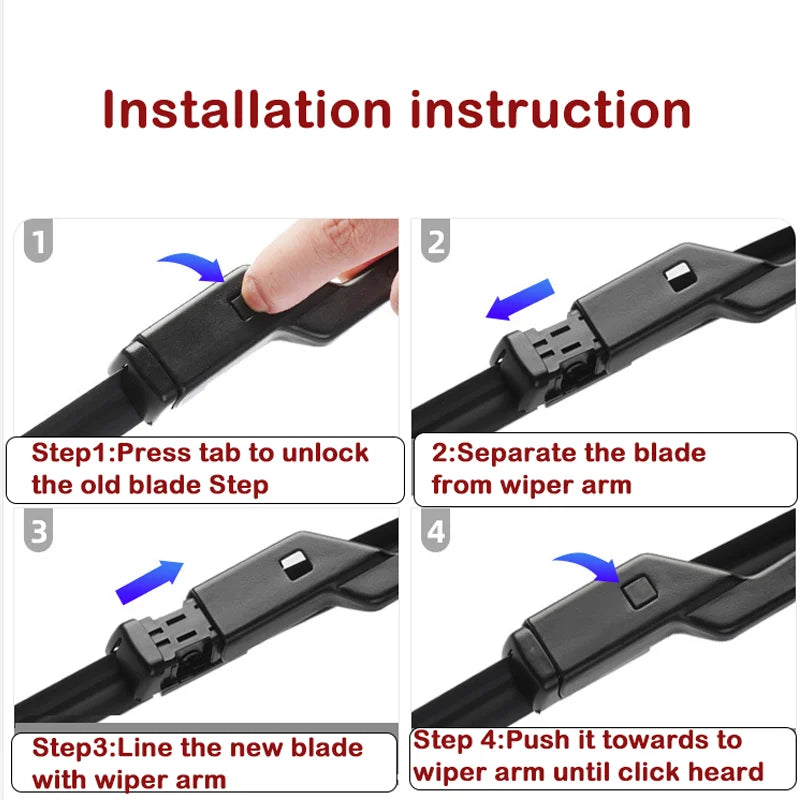 Installation instruction

1

Step1:Press tab to unlock the old blade Step

2

2:Separate the blade from wiper arm

3

Step3:Line the new blade with wiper arm

4

Step 4:Push it towards to wiper arm until click heard